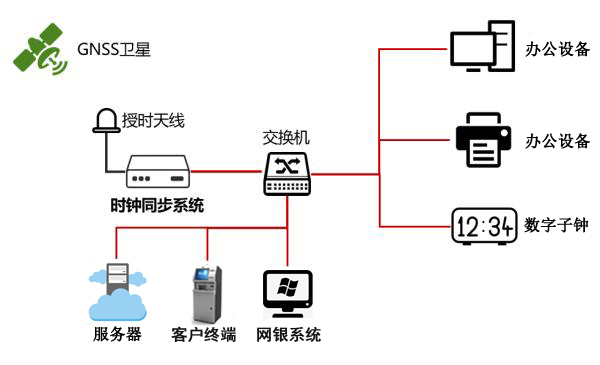 GNSS卫星

授时天线

交换机

时钟同步系统

办公设备

办公设备

12:34

数字子钟

服务器

客户终端

网银系统